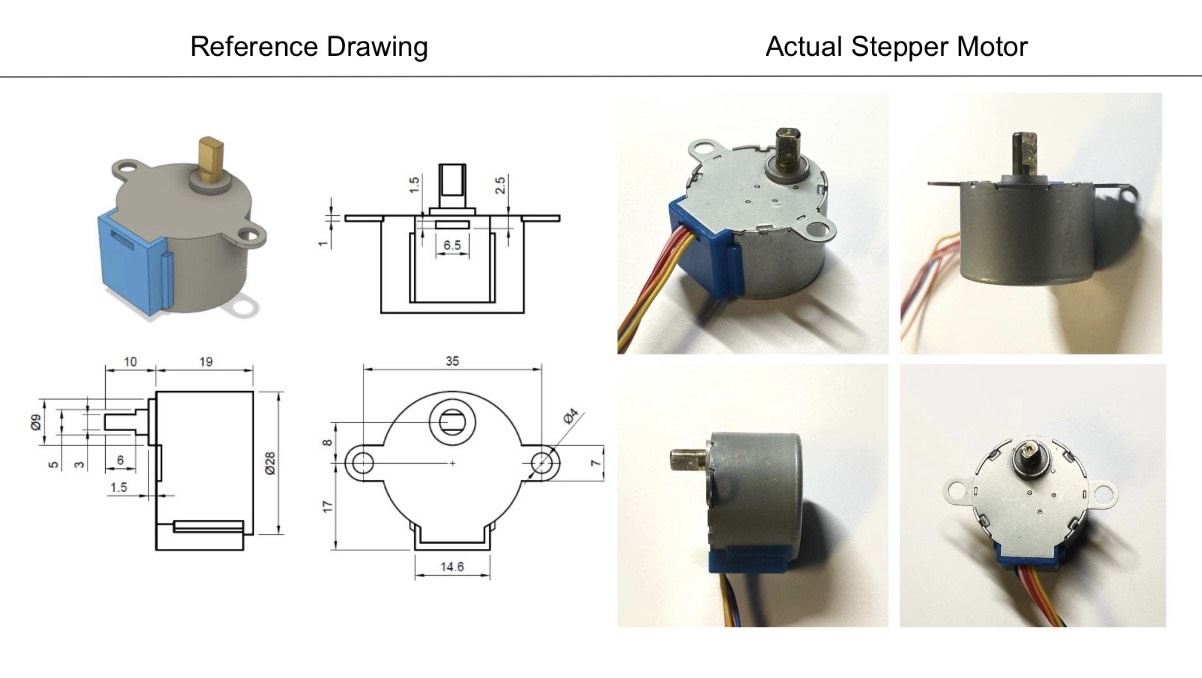 Reference Drawing

Actual Stepper Motor

1.5
2.5
1
6.5

10
19
Ø9
5
3
6
1.5
Ø28

35
Ø4
8
7
17
14.6